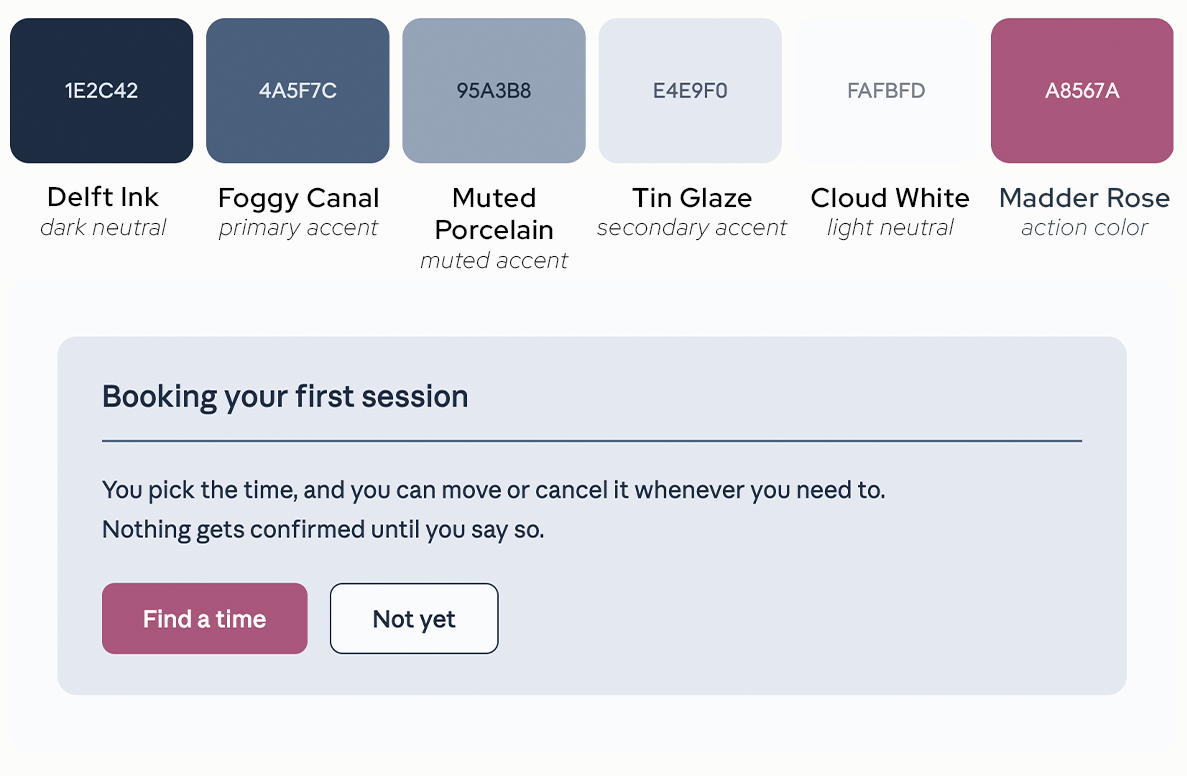 1E2C42
Delft Ink
dark neutral

4A5F7C
Foggy Canal
primary accent

95A3B8
Muted Porcelain
muted accent

E4E9F0
Tin Glaze
secondary accent

FAFBFD
Cloud White
light neutral

A8567A
Madder Rose
action color

Booking your first session

You pick the time, and you can move or cancel it whenever you need to.
Nothing gets confirmed until you say so.

Find a time

Not yet